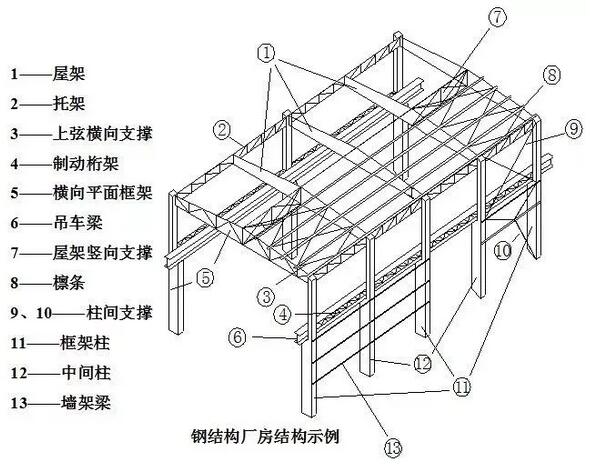 1——屋架
2——托架
3——上弦横向支撑
4——制动桁架
5——横向平面框架
6——吊车梁
7——屋架竖向支撑
8——檩条
9、10——柱间支撑
11——框架柱
12——中间柱
13——墙架梁

①
②
③
④
⑤
⑥
⑦
⑧
⑨
⑩
⑪
⑫
⑬

钢结构厂房结构示例